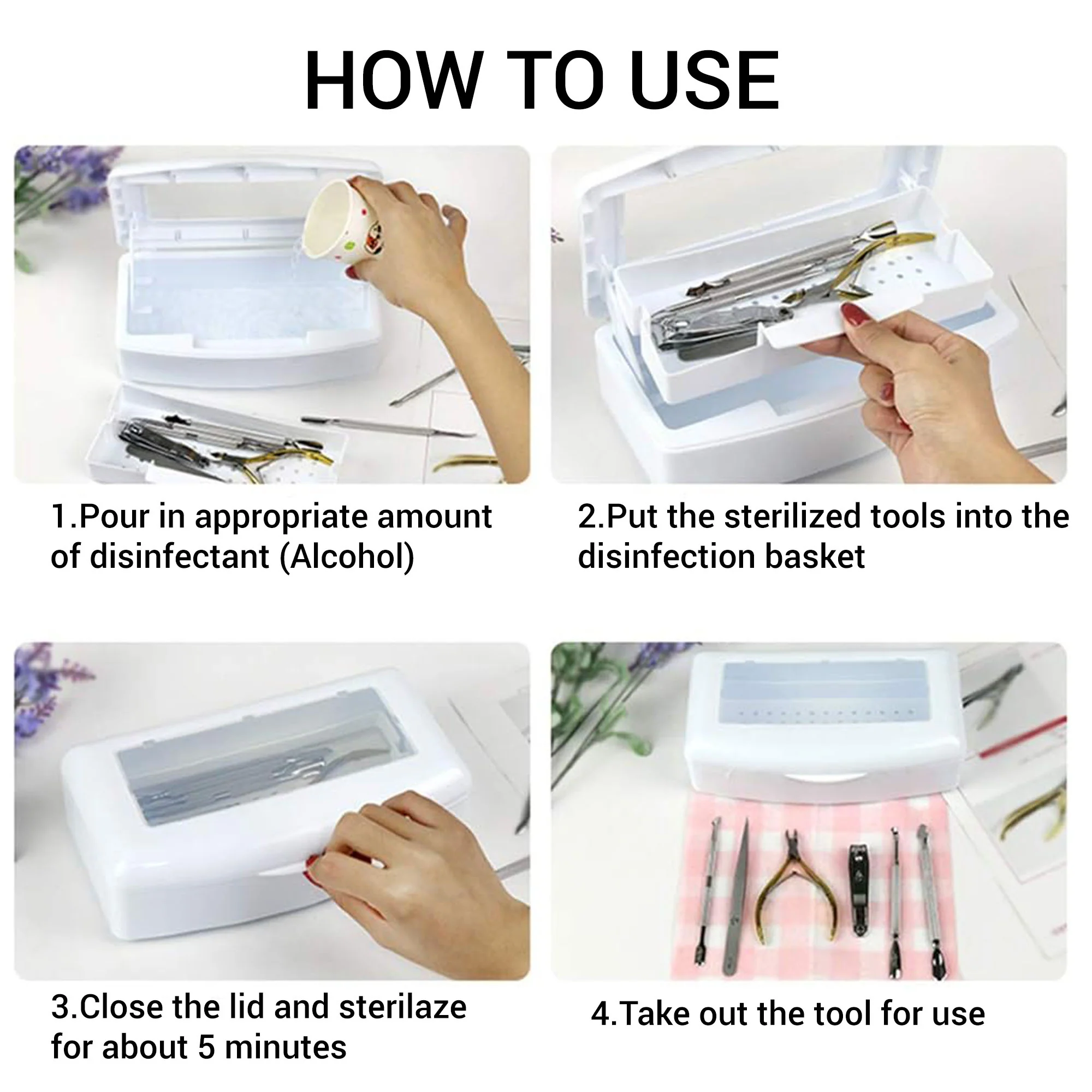 HOW TO USE

1.Pour in appropriate amount of disinfectant (Alcohol)

2.Put the sterilized tools into the disinfection basket

3.Close the lid and sterilaze for about 5 minutes

4.Take out the tool for use