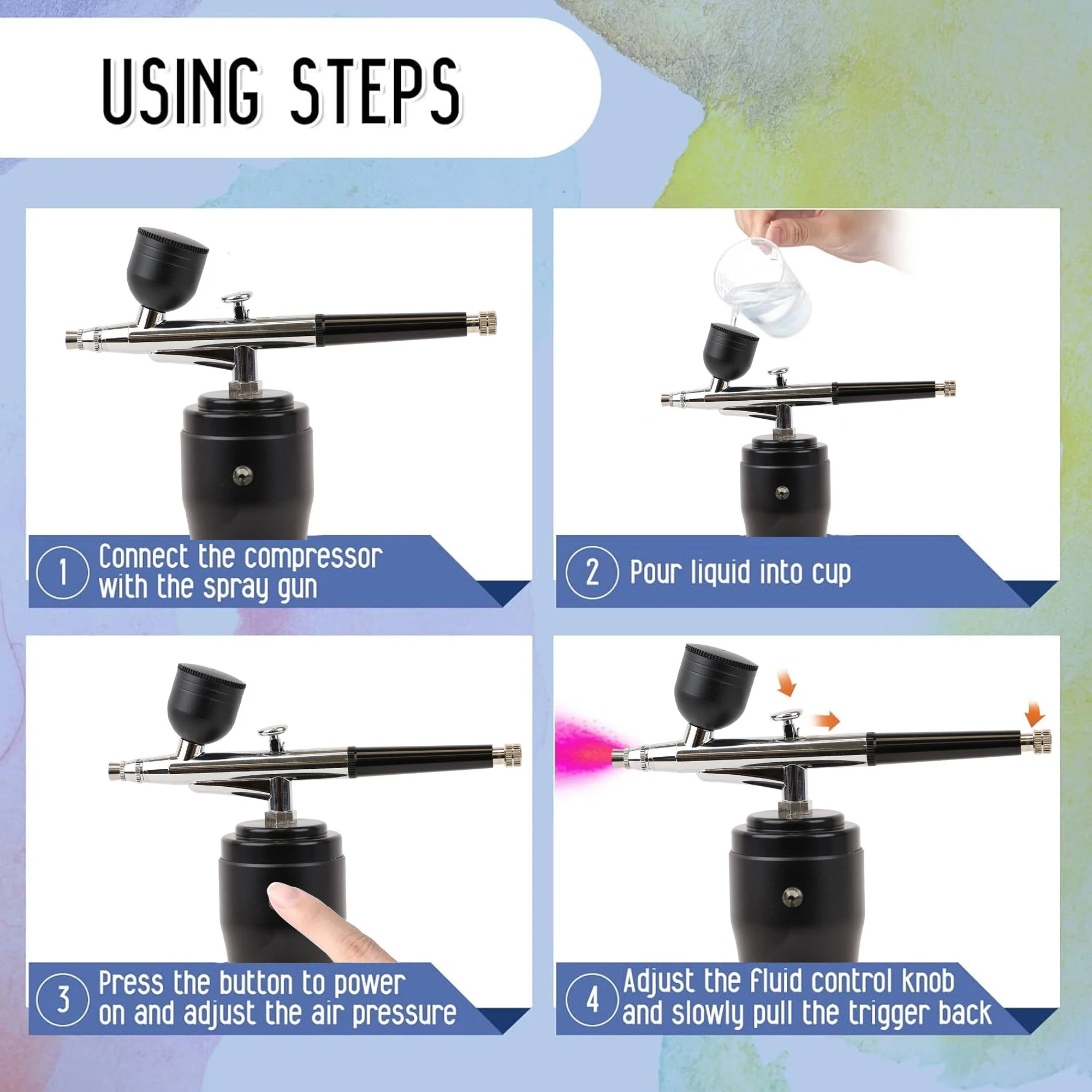 USING STEPS

1 Connect the compressor with the spray gun

2 Pour liquid into cup

3 Press the button to power on and adjust the air pressure

4 Adjust the fluid control knob and slowly pull the trigger back