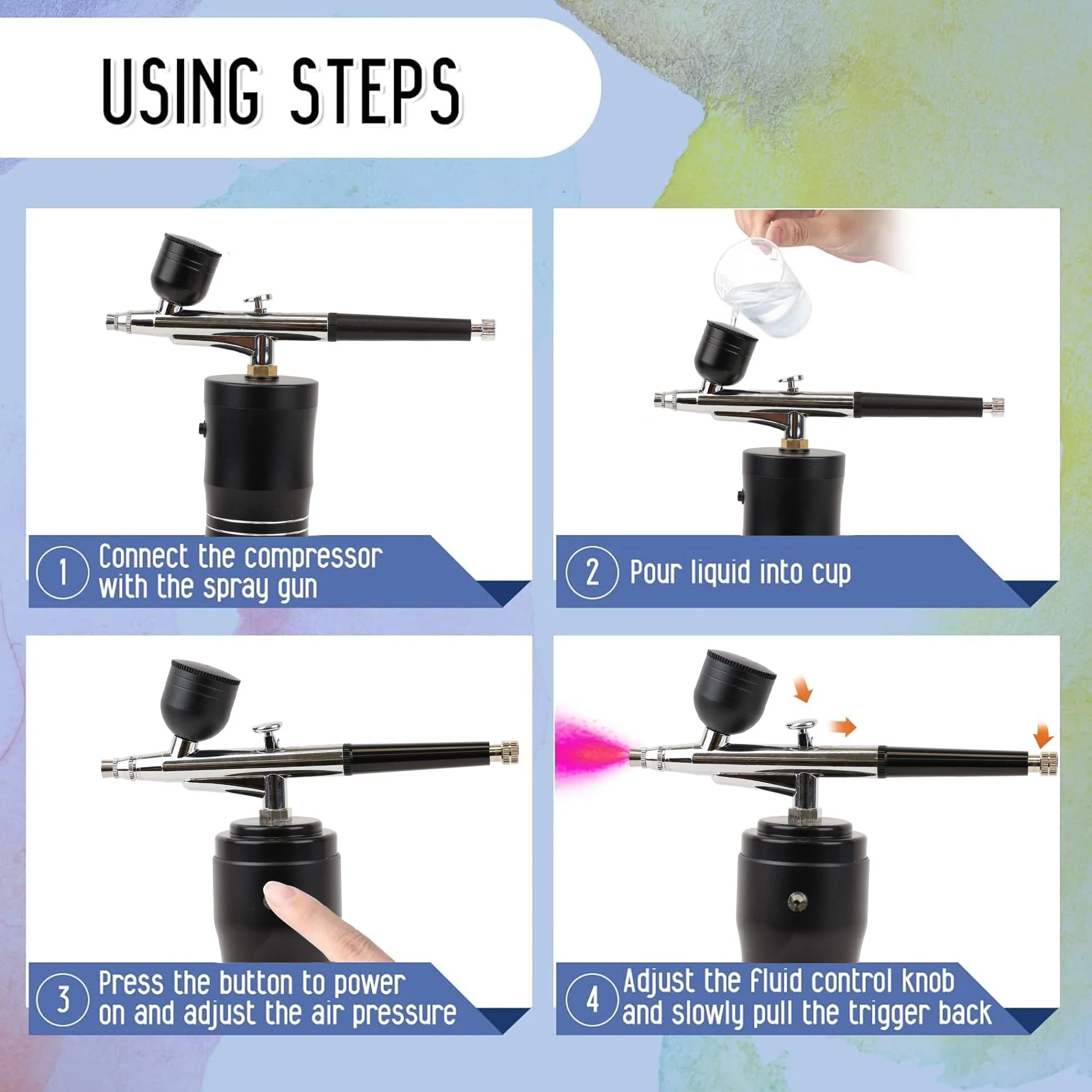 USING STEPS

1 Connect the compressor with the spray gun

2 Pour liquid into cup

3 Press the button to power on and adjust the air pressure

4 Adjust the fluid control knob and slowly pull the trigger back